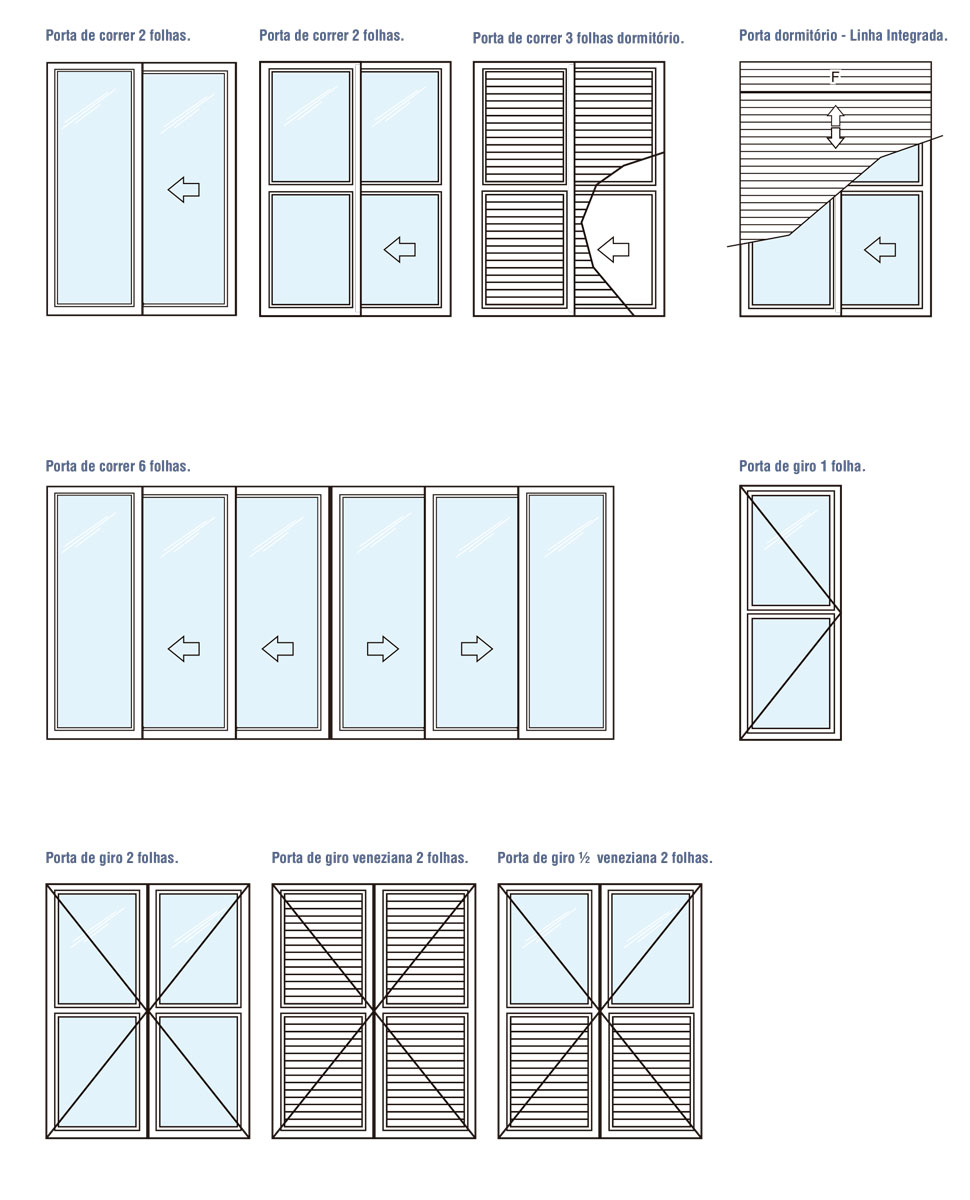 Porta de correr 2 folhas.

Porta de correr 2 folhas.

Porta de correr 3 folhas dormitório.

Porta dormitório - Linha Integrada.

F

Porta de correr 6 folhas.

Porta de giro 1 folha.

Porta de giro 2 folhas.

Porta de giro veneziana 2 folhas.

Porta de giro ½ veneziana 2 folhas.