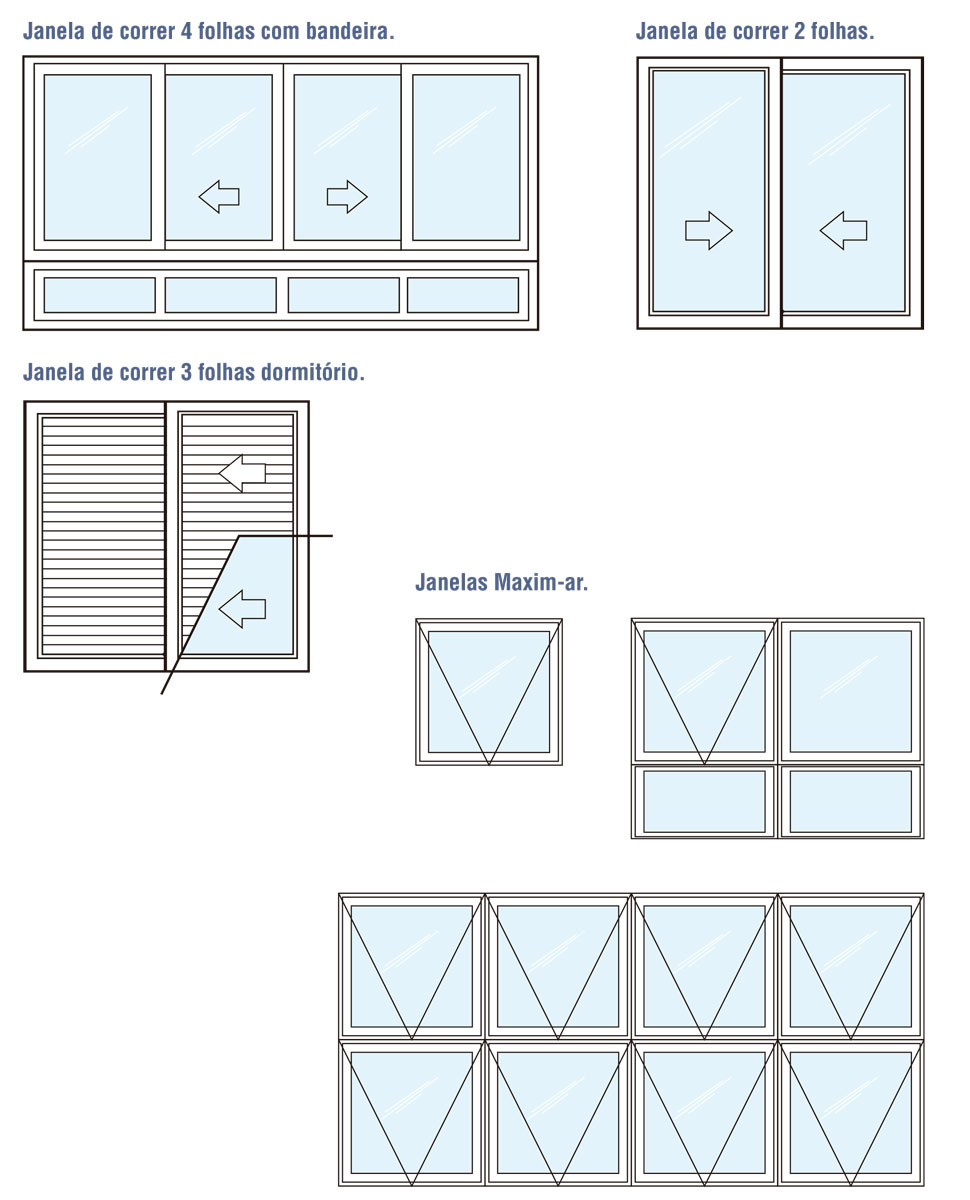 Janela de correr 4 folhas com bandeira.

Janela de correr 2 folhas.

Janela de correr 3 folhas dormitório.

Janelas Maxim-ar.